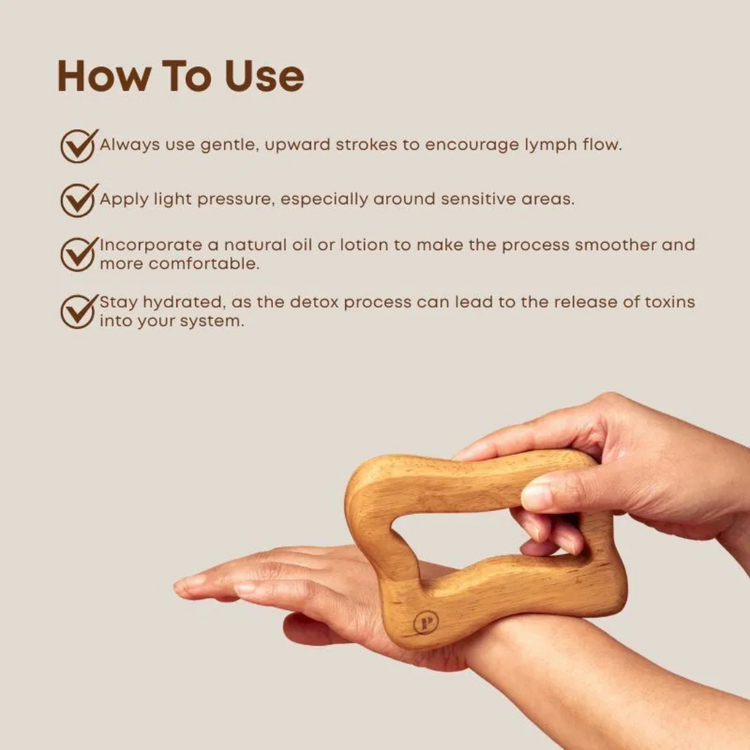 How To Use

Always use gentle, upward strokes to encourage lymph flow.

Apply light pressure, especially around sensitive areas.

Incorporate a natural oil or lotion to make the process smoother and more comfortable.

Stay hydrated, as the detox process can lead to the release of toxins into your system.

P