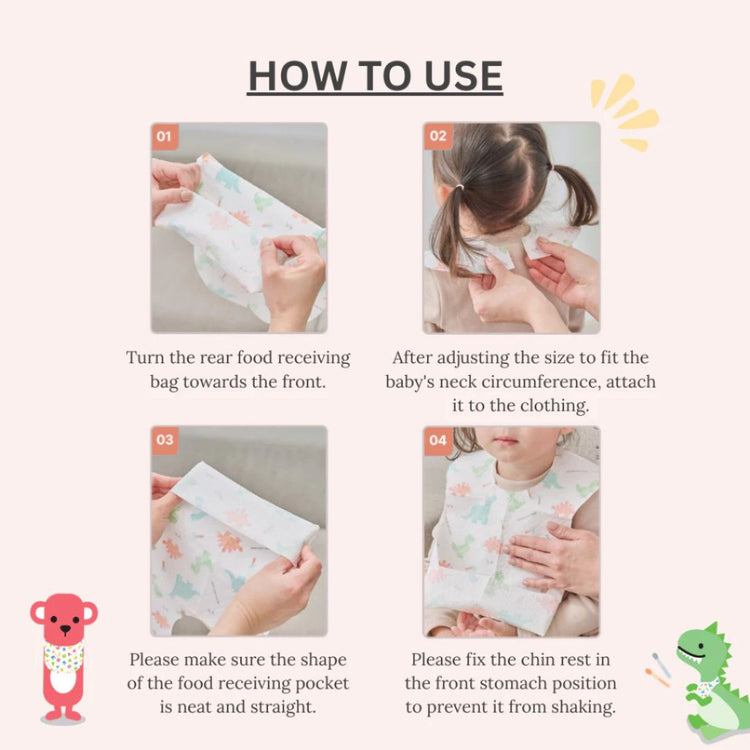 HOW TO USE

01

Turn the rear food receiving bag towards the front.

02

After adjusting the size to fit the baby's neck circumference, attach it to the clothing.

03

Please make sure the shape of the food receiving pocket is neat and straight.

04

Please fix the chin rest in the front stomach position to prevent it from shaking.