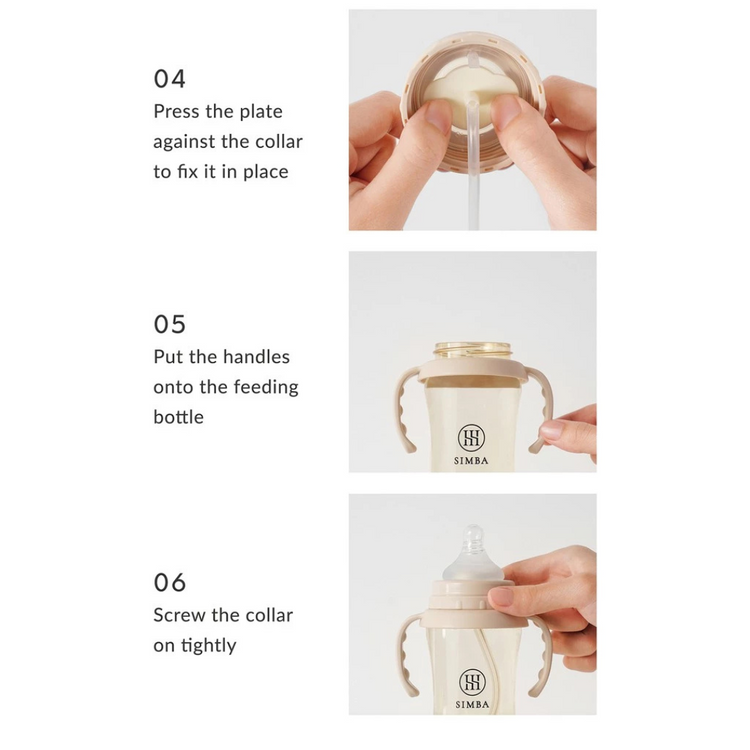 04
Press the plate against the collar to fix it in place

05
Put the handles onto the feeding bottle

SIMBA

06
Screw the collar on tightly

SIMBA