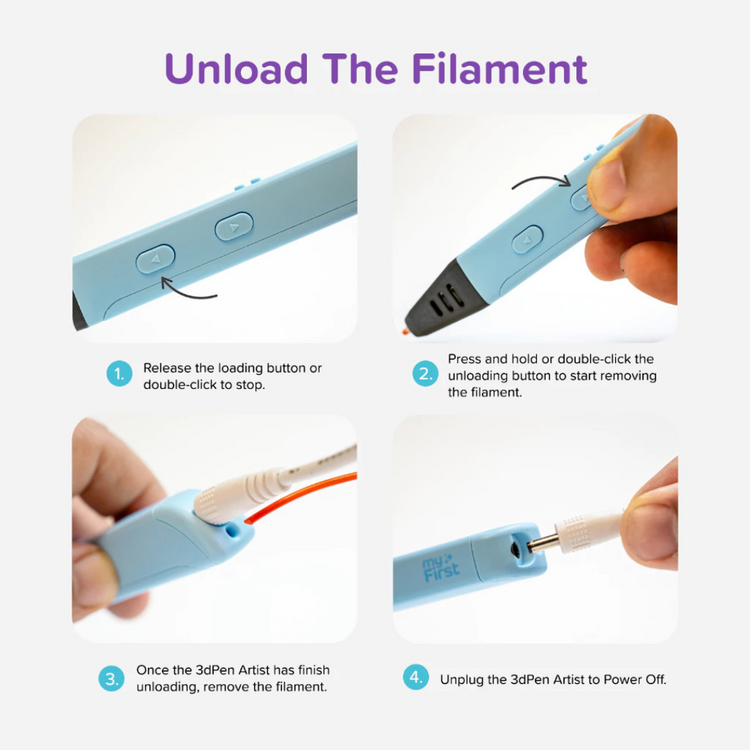 Unload The Filament

1. Release the loading button or double-click to stop.

2. Press and hold or double-click the unloading button to start removing the filament.

my First

3. Once the 3dPen Artist has finish unloading, remove the filament.

4. Unplug the 3dPen Artist to Power Off.