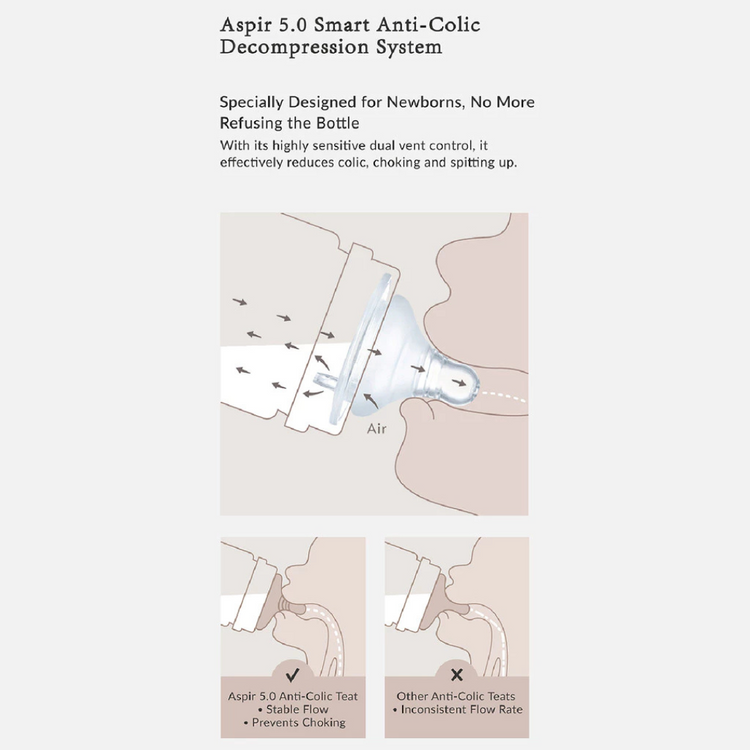 Aspir 5.0 Smart Anti-Colic Decompression System

Specially Designed for Newborns, No More Refusing the Bottle

With its highly sensitive dual vent control, it effectively reduces colic, choking and spitting up.

Air

✓

Aspir 5.0 Anti-Colic Teat
• Stable Flow
• Prevents Choking

✕

Other Anti-Colic Teats
• Inconsistent Flow Rate