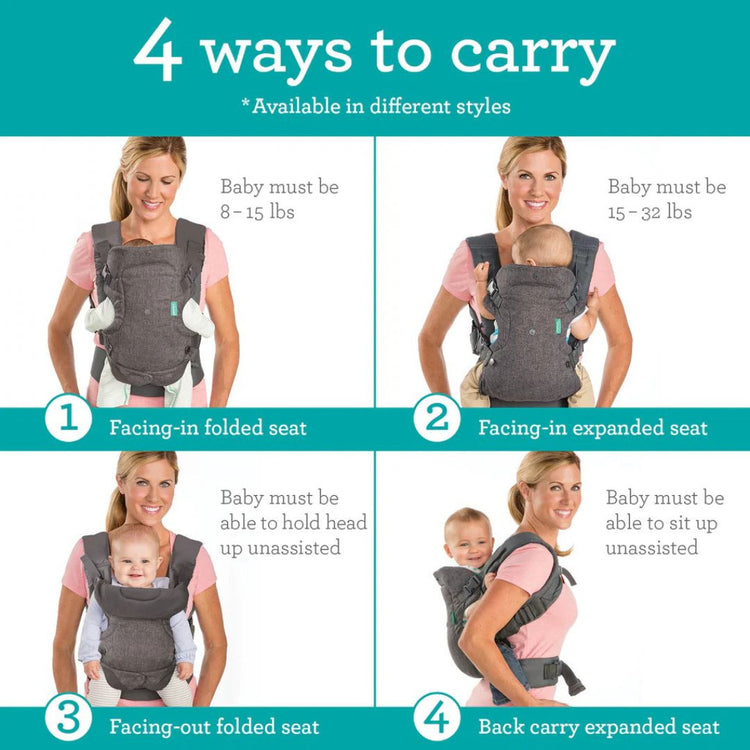 4 ways to carry

*Available in different styles

Baby must be 8 – 15 lbs

1 Facing-in folded seat

Baby must be 15 – 32 lbs

2 Facing-in expanded seat

Baby must be able to hold head up unassisted

3 Facing-out folded seat

Baby must be able to sit up unassisted

4 Back carry expanded seat