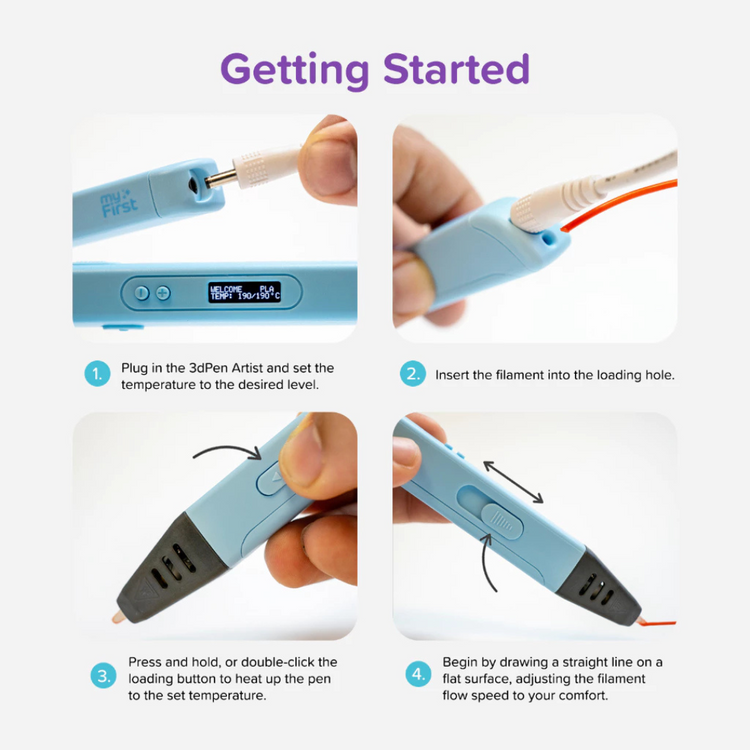 Getting Started

my First

WELCOME PLA
TEMP: 190/190°C

1. Plug in the 3dPen Artist and set the temperature to the desired level.

2. Insert the filament into the loading hole.

3. Press and hold, or double-click the loading button to heat up the pen to the set temperature.

4. Begin by drawing a straight line on a flat surface, adjusting the filament flow speed to your comfort.