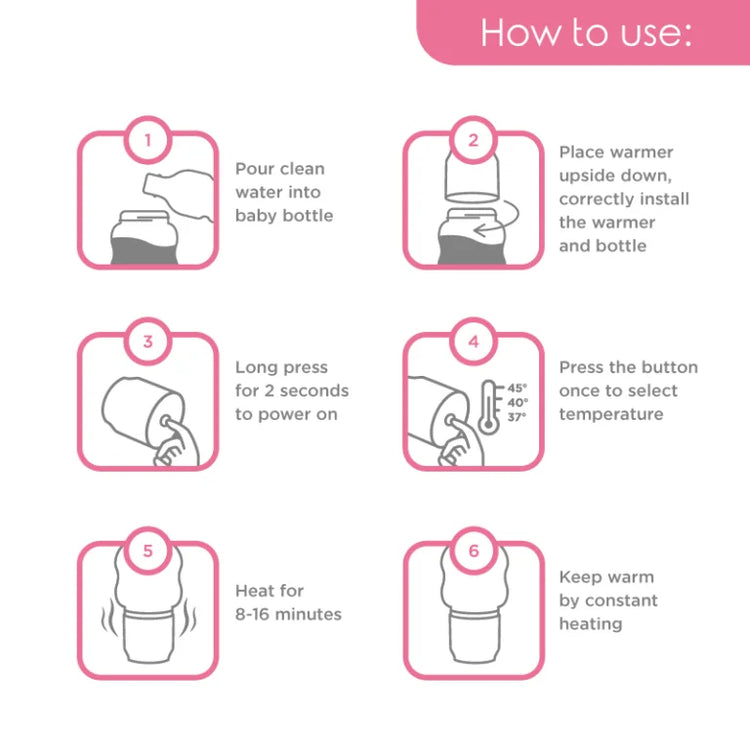 How to use:

1

Pour clean water into baby bottle

2

Place warmer upside down, correctly install the warmer and bottle

3

Long press for 2 seconds to power on

4

45°
40°
37°

Press the button once to select temperature

5

Heat for 8-16 minutes

6

Keep warm by constant heating