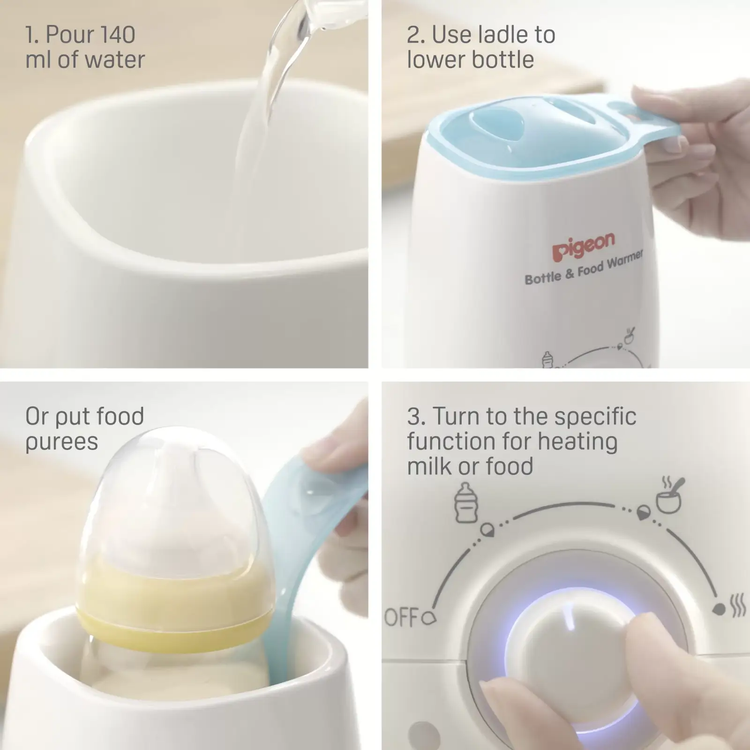 1. Pour 140 ml of water

2. Use ladle to lower bottle

Pigeon
Bottle & Food Warmer

Or put food purees

3. Turn to the specific function for heating milk or food

OFF