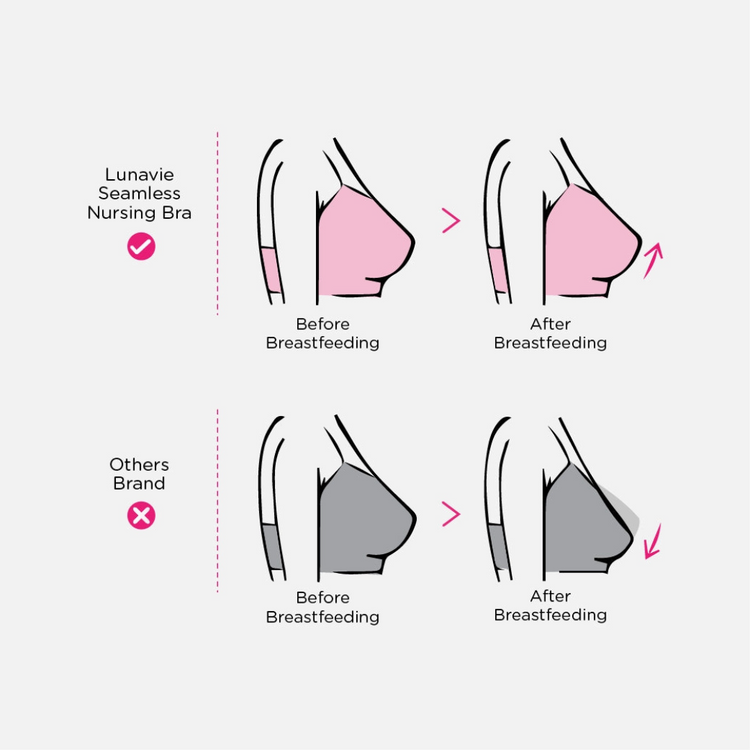 Lunavie Seamless Nursing Bra

Before Breastfeeding

After Breastfeeding

Others Brand

Before Breastfeeding

After Breastfeeding