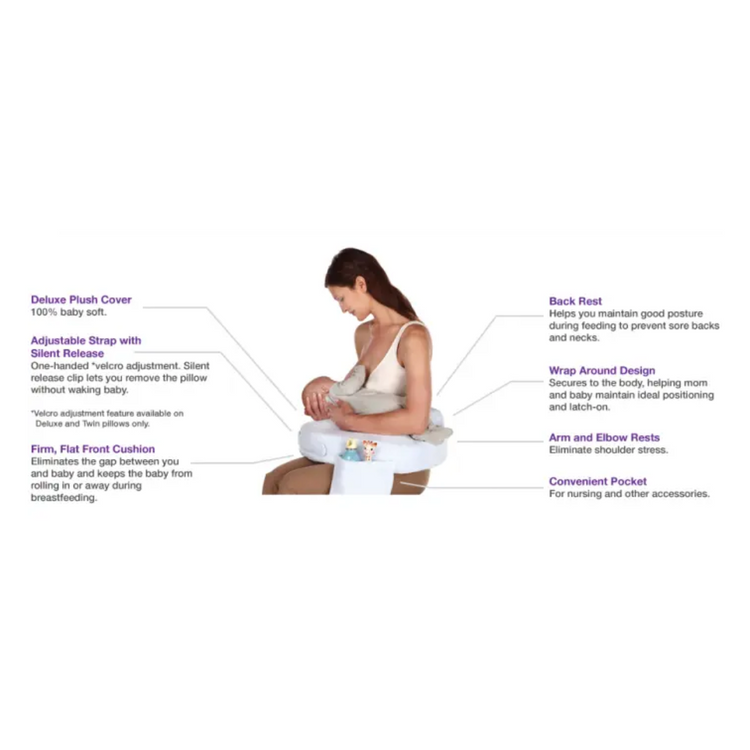 Deluxe Plush Cover
100% baby soft.

Adjustable Strap with Silent Release
One-handed *velcro adjustment. Silent release clip lets you remove the pillow without waking baby.

*Velcro adjustment feature available on Deluxe and Twin pillows only.

Firm, Flat Front Cushion
Eliminates the gap between you and baby and keeps the baby from rolling in or away during breastfeeding.

Back Rest
Helps you maintain good posture during feeding to prevent sore backs and necks.

Wrap Around Design
Secures to the body, helping mom and baby maintain ideal positioning and latch-on.

Arm and Elbow Rests
Eliminate shoulder stress.

Convenient Pocket
For nursing and other accessories.