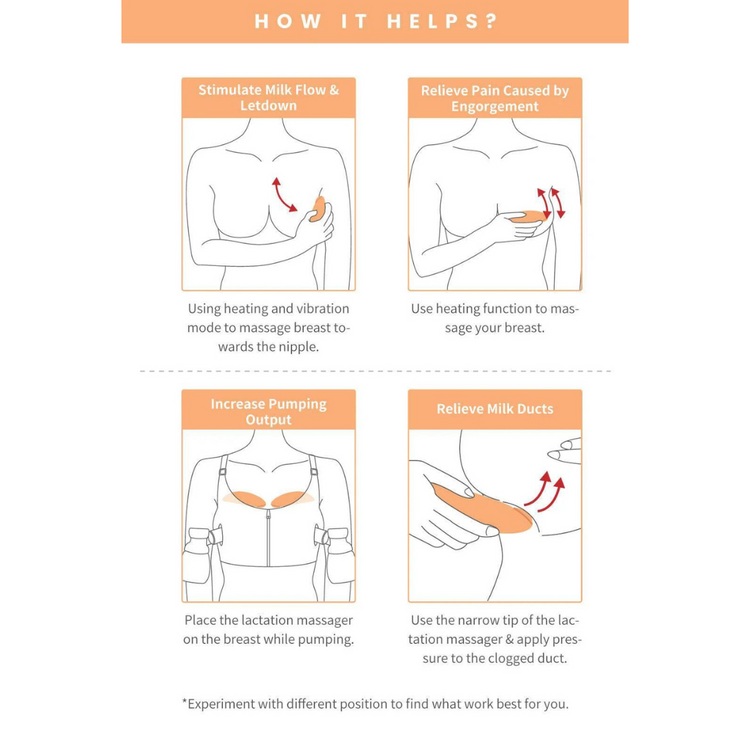 HOW IT HELPS?

Stimulate Milk Flow & Letdown

Using heating and vibration mode to massage breast towards the nipple.

Relieve Pain Caused by Engorgement

Use heating function to massage your breast.

Increase Pumping Output

Place the lactation massager on the breast while pumping.

Relieve Milk Ducts

Use the narrow tip of the lactation massager & apply pressure to the clogged duct.

*Experiment with different position to find what work best for you.