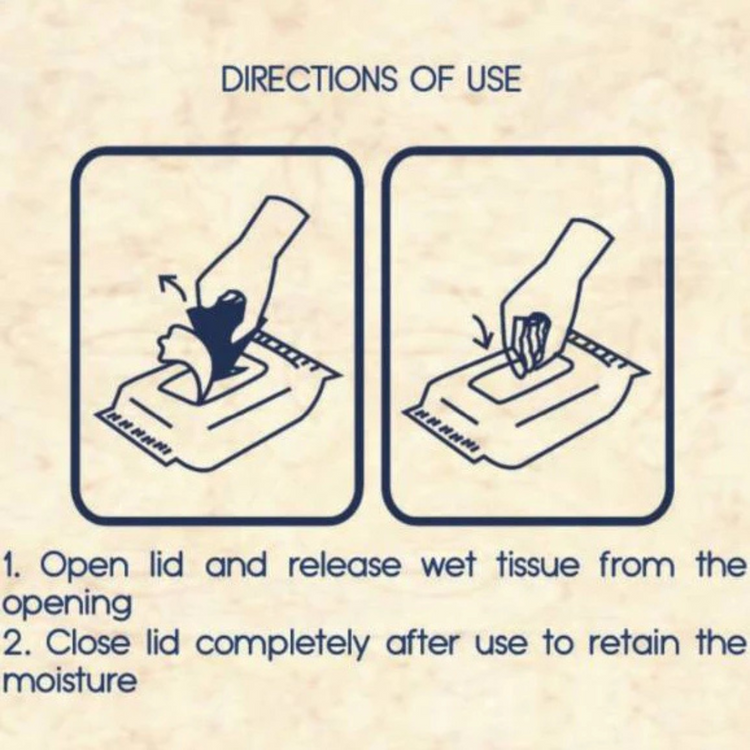 DIRECTIONS OF USE

1. Open lid and release wet tissue from the opening
2. Close lid completely after use to retain the moisture