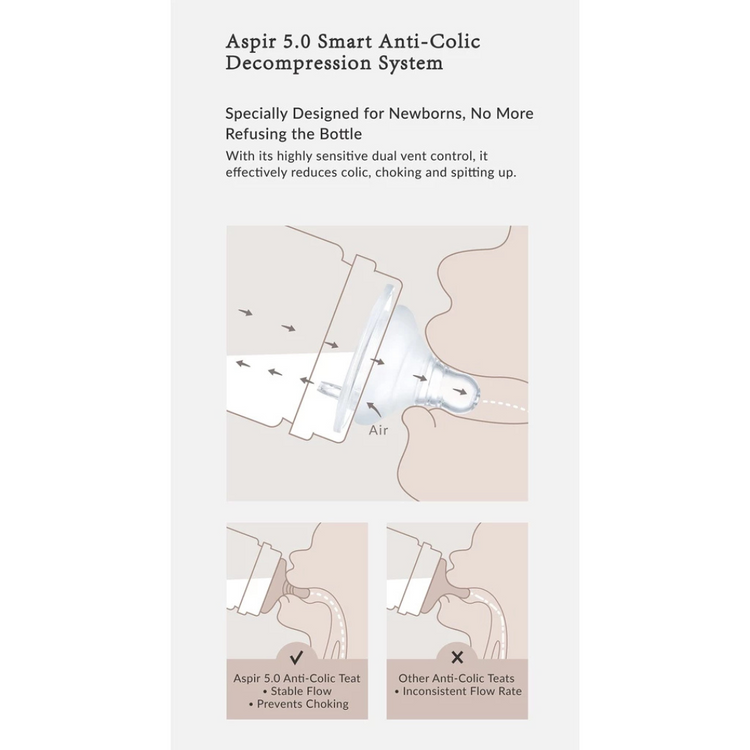 Aspir 5.0 Smart Anti-Colic Decompression System

Specially Designed for Newborns, No More Refusing the Bottle

With its highly sensitive dual vent control, it effectively reduces colic, choking and spitting up.

Air

✓

Aspir 5.0 Anti-Colic Teat
• Stable Flow
• Prevents Choking

✕

Other Anti-Colic Teats
• Inconsistent Flow Rate