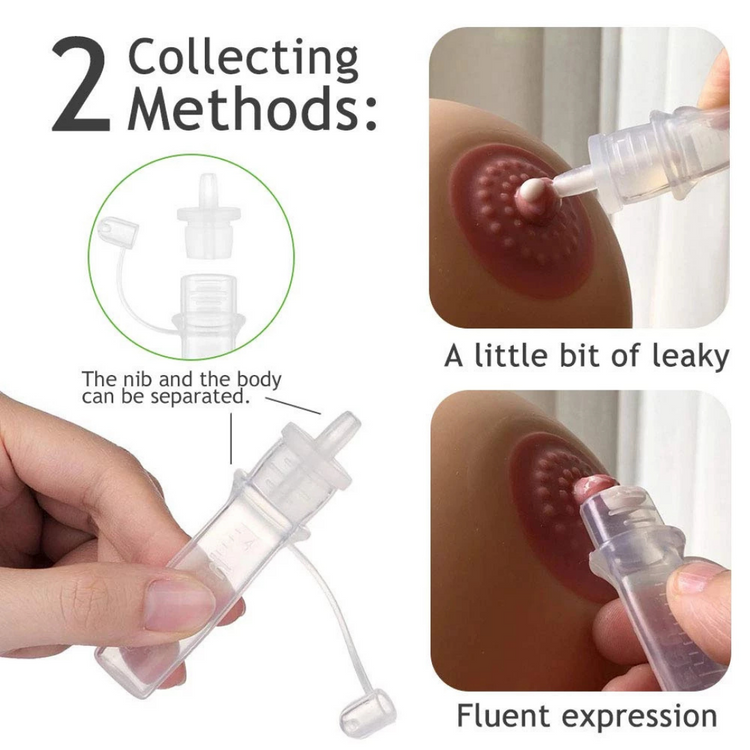 2 Collecting Methods:

The nib and the body can be separated.

A little bit of leaky

Fluent expression