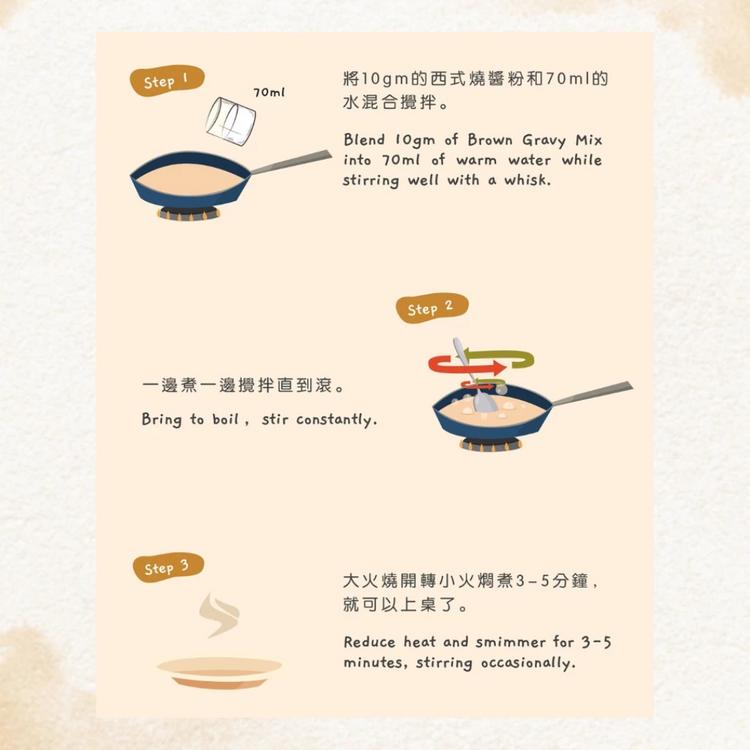 Step 1

70ml

將10gm的西式燒醬粉和70ml的水混合攪拌。

Blend 10gm of Brown Gravy Mix into 70ml of warm water while stirring well with a whisk.

Step 2

一邊煮一邊攪拌直到滾。

Bring to boil , stir constantly.

Step 3

大火燒開轉小火燜煮3-5分鐘，就可以上桌了。

Reduce heat and smimmer for 3-5 minutes, stirring occasionally.