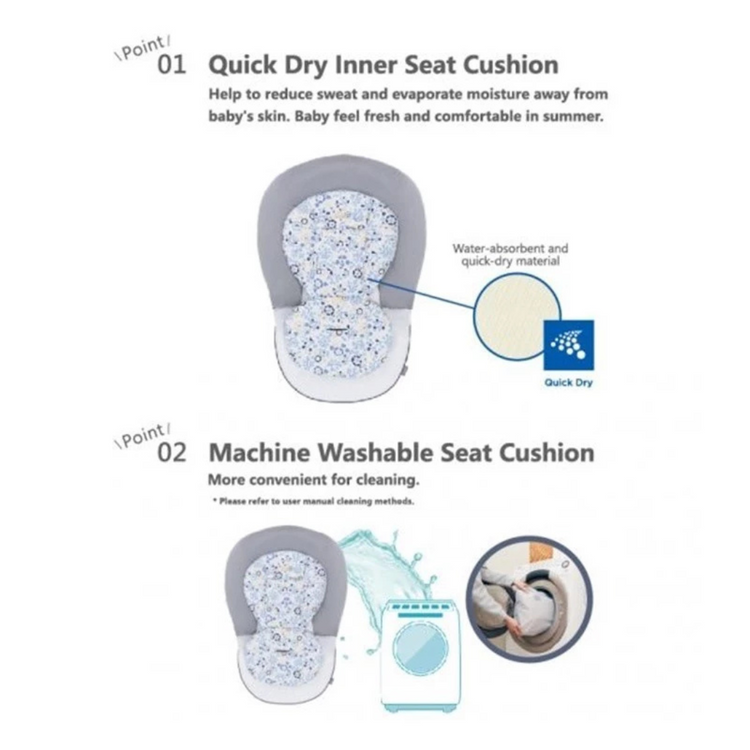 \Point/
01 Quick Dry Inner Seat Cushion
Help to reduce sweat and evaporate moisture away from baby's skin. Baby feel fresh and comfortable in summer.

Water-absorbent and quick-dry material

Quick Dry

\Point/
02 Machine Washable Seat Cushion
More convenient for cleaning.
* Please refer to user manual cleaning methods.