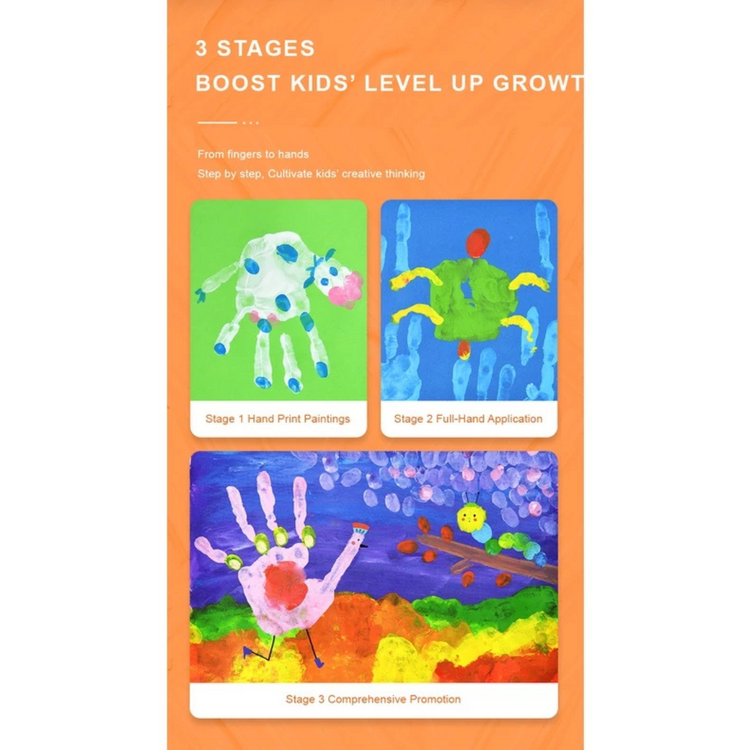 3 STAGES
BOOST KIDS' LEVEL UP GROWT

From fingers to hands
Step by step, Cultivate kids' creative thinking

Stage 1 Hand Print Paintings

Stage 2 Full-Hand Application

Stage 3 Comprehensive Promotion