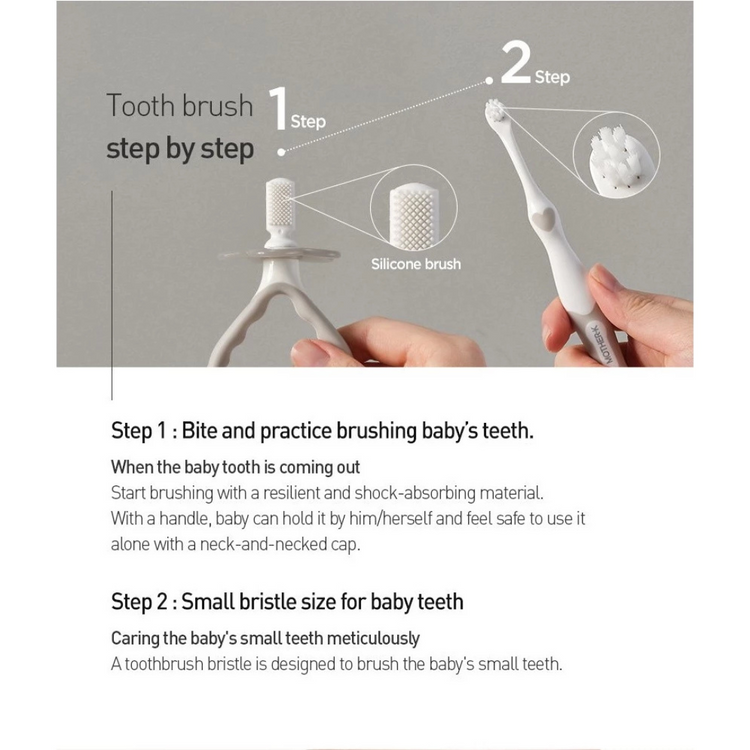 Tooth brush
step by step

1 Step

2 Step

Silicone brush

MOTHER-K

Step 1 : Bite and practice brushing baby's teeth.

When the baby tooth is coming out
Start brushing with a resilient and shock-absorbing material.
With a handle, baby can hold it by him/herself and feel safe to use it alone with a neck-and-necked cap.

Step 2 : Small bristle size for baby teeth

Caring the baby's small teeth meticulously
A toothbrush bristle is designed to brush the baby's small teeth.