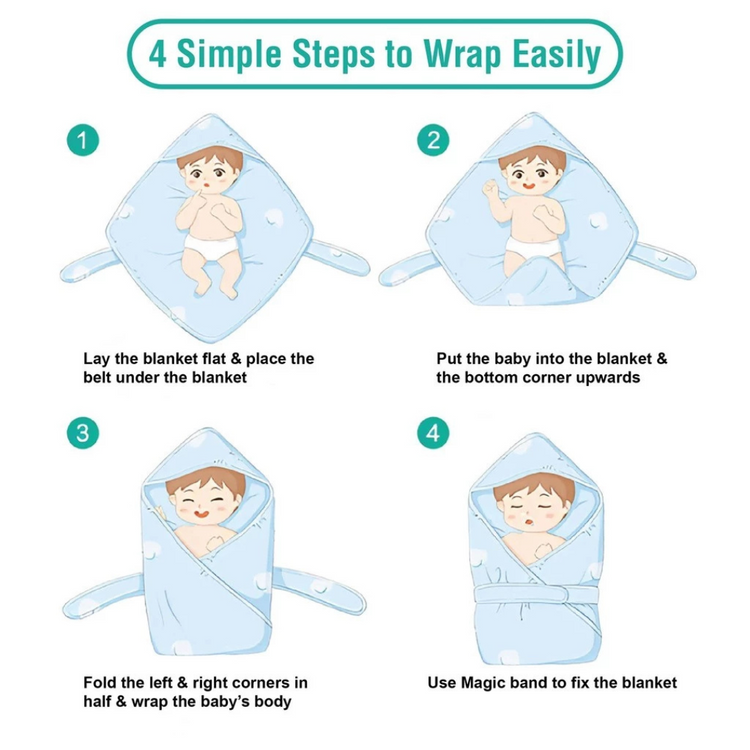 4 Simple Steps to Wrap Easily

1

Lay the blanket flat & place the belt under the blanket

2

Put the baby into the blanket & the bottom corner upwards

3

Fold the left & right corners in half & wrap the baby's body

4

Use Magic band to fix the blanket