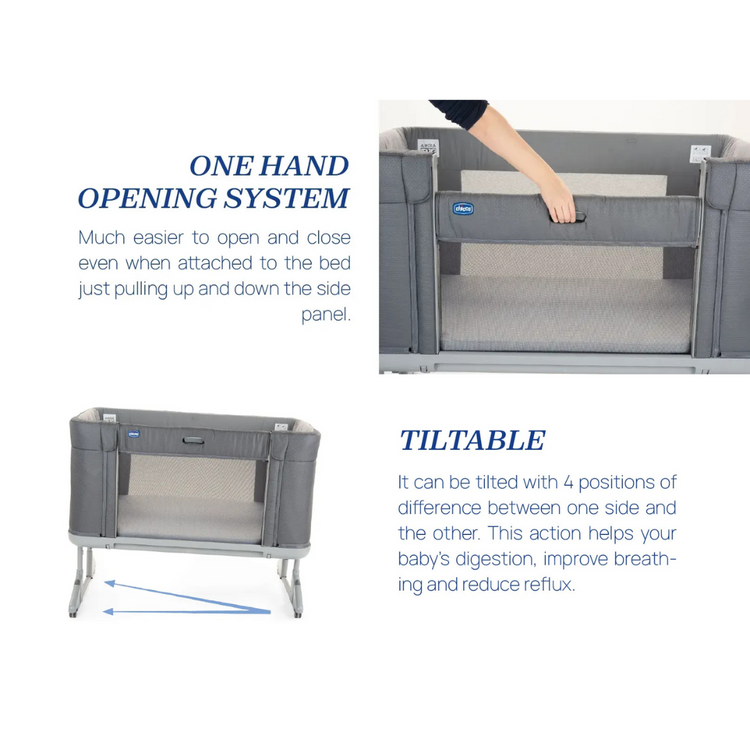 ONE HAND OPENING SYSTEM

Much easier to open and close even when attached to the bed just pulling up and down the side panel.

chicco

chicco

TILTABLE

It can be tilted with 4 positions of difference between one side and the other. This action helps your baby's digestion, improve breathing and reduce reflux.