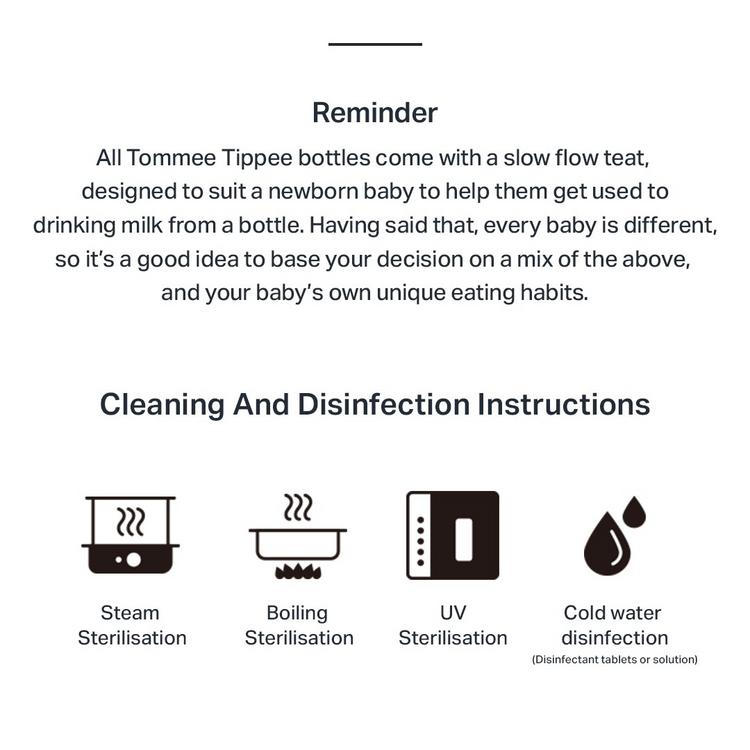 Reminder

All Tommee Tippee bottles come with a slow flow teat, designed to suit a newborn baby to help them get used to drinking milk from a bottle. Having said that, every baby is different, so it's a good idea to base your decision on a mix of the above, and your baby's own unique eating habits.

Cleaning And Disinfection Instructions

Steam Sterilisation

Boiling Sterilisation

UV Sterilisation

Cold water disinfection
(Disinfectant tablets or solution)