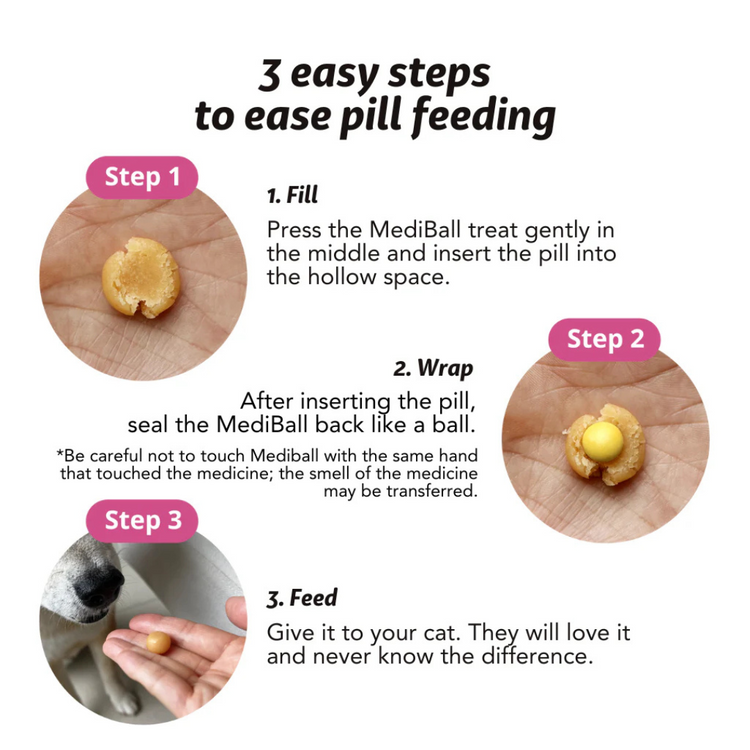 3 easy steps
to ease pill feeding

Step 1

1. Fill

Press the MediBall treat gently in the middle and insert the pill into the hollow space.

Step 2

2. Wrap

After inserting the pill, seal the MediBall back like a ball.

*Be careful not to touch Mediball with the same hand that touched the medicine; the smell of the medicine may be transferred.

Step 3

3. Feed

Give it to your cat. They will love it and never know the difference.