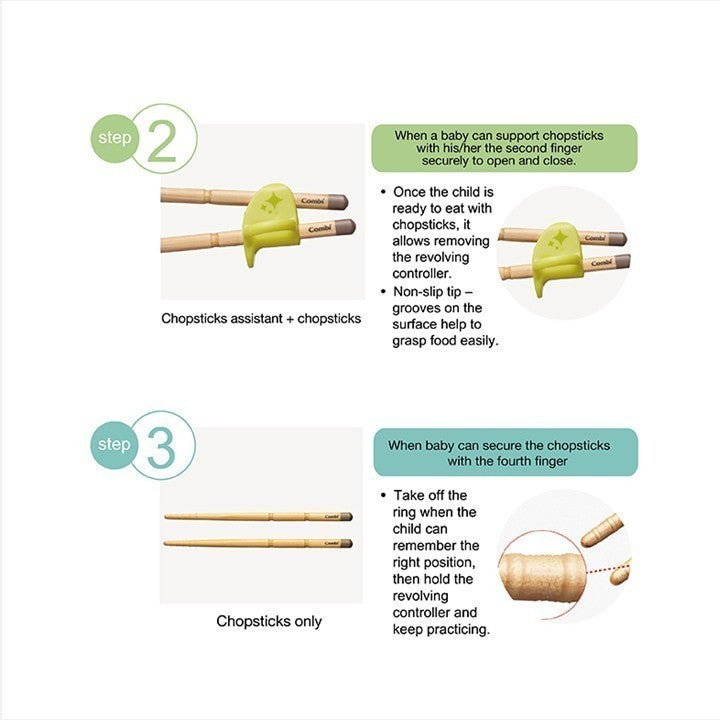 step 2

Combi
Combi

Chopsticks assistant + chopsticks

When a baby can support chopsticks with his/her the second finger securely to open and close.

• Once the child is ready to eat with chopsticks, it allows removing the revolving controller.
• Non-slip tip – grooves on the surface help to grasp food easily.

Combi
Combi

step 3

Combi
Combi

Chopsticks only

When baby can secure the chopsticks with the fourth finger

• Take off the ring when the child can remember the right position, then hold the revolving controller and keep practicing.