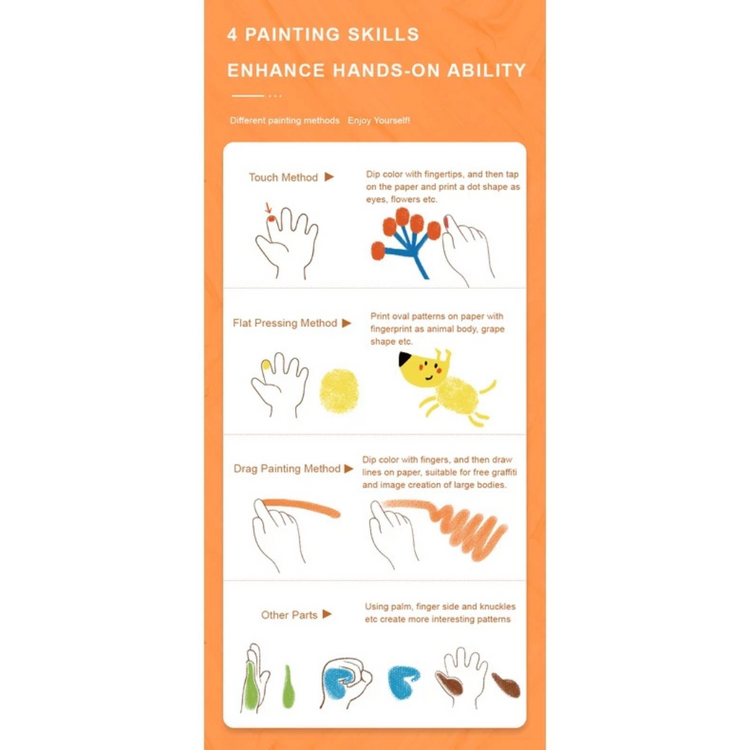 4 PAINTING SKILLS
ENHANCE HANDS-ON ABILITY

Different painting methods Enjoy Yourself!

Touch Method ▶

Dip color with fingertips, and then tap on the paper and print a dot shape as eyes, flowers etc.

Flat Pressing Method ▶

Print oval patterns on paper with fingerprint as animal body, grape shape etc.

Drag Painting Method ▶

Dip color with fingers, and then draw lines on paper, suitable for free graffiti and image creation of large bodies.

Other Parts ▶

Using palm, finger side and knuckles etc create more interesting patterns