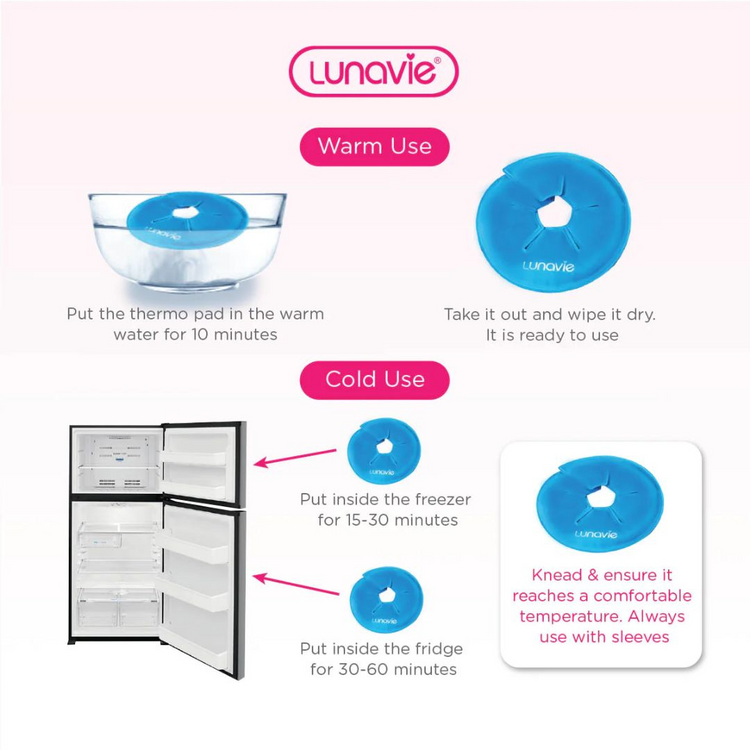 Lunavie®

Warm Use

Lunavie

Put the thermo pad in the warm water for 10 minutes

Lunavie

Take it out and wipe it dry. It is ready to use

Cold Use

Lunavie

Put inside the freezer for 15-30 minutes

Lunavie

Put inside the fridge for 30-60 minutes

Lunavie

Knead & ensure it reaches a comfortable temperature. Always use with sleeves