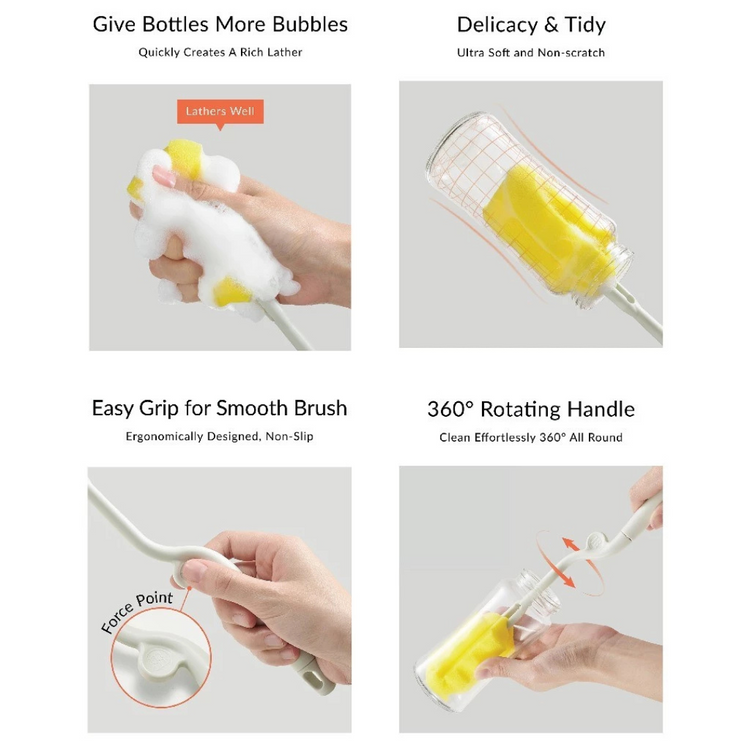 Give Bottles More Bubbles
Quickly Creates A Rich Lather

Lathers Well

Delicacy & Tidy
Ultra Soft and Non-scratch

Easy Grip for Smooth Brush
Ergonomically Designed, Non-Slip

Force Point

360° Rotating Handle
Clean Effortlessly 360° All Round