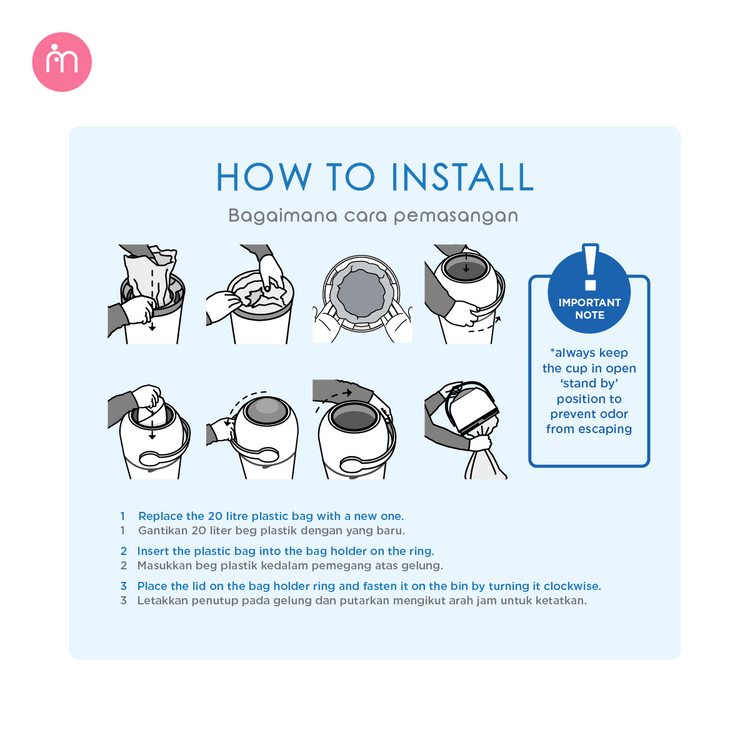 HOW TO INSTALL

Bagaimana cara pemasangan

!

IMPORTANT NOTE

*always keep the cup in open 'stand by' position to prevent odor from escaping

1 Replace the 20 litre plastic bag with a new one.
1 Gantikan 20 liter beg plastik dengan yang baru.

2 Insert the plastic bag into the bag holder on the ring.
2 Masukkan beg plastik kedalam pemegang atas gelung.

3 Place the lid on the bag holder ring and fasten it on the bin by turning it clockwise.
3 Letakkan penutup pada gelung dan putarkan mengikut arah jam untuk ketatkan.