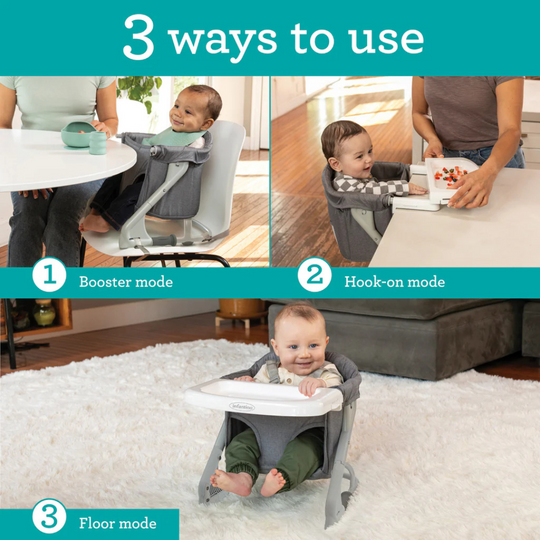 3 ways to use

1 Booster mode

2 Hook-on mode

Infantino

3 Floor mode