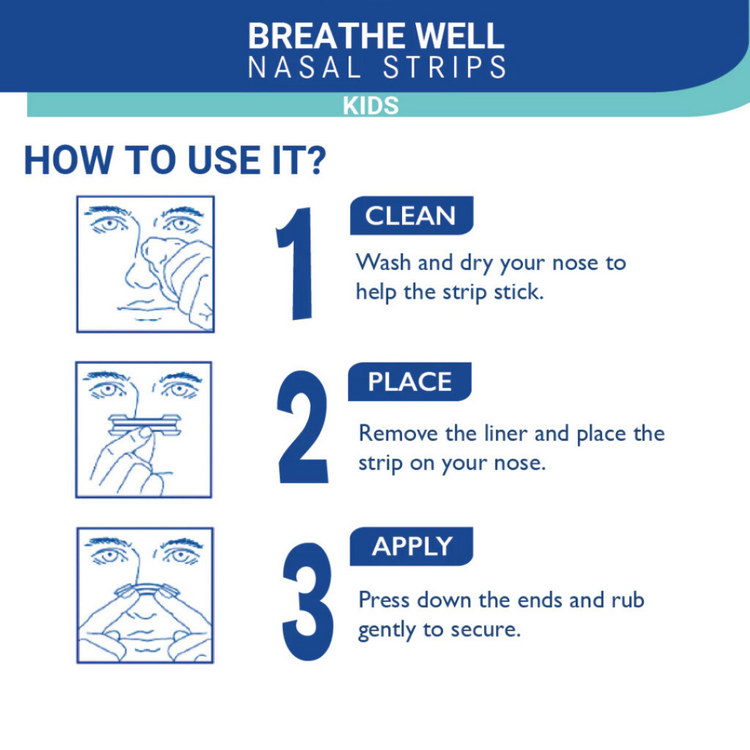 BREATHE WELL
NASAL STRIPS
KIDS

HOW TO USE IT?

1
CLEAN
Wash and dry your nose to help the strip stick.

2
PLACE
Remove the liner and place the strip on your nose.

3
APPLY
Press down the ends and rub gently to secure.