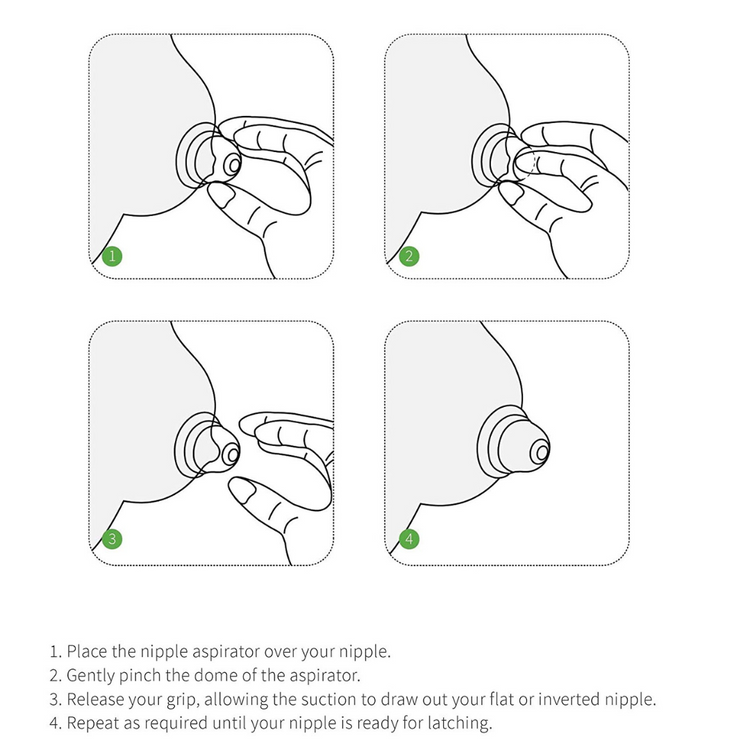 1

2

3

4

1. Place the nipple aspirator over your nipple.
2. Gently pinch the dome of the aspirator.
3. Release your grip, allowing the suction to draw out your flat or inverted nipple.
4. Repeat as required until your nipple is ready for latching.