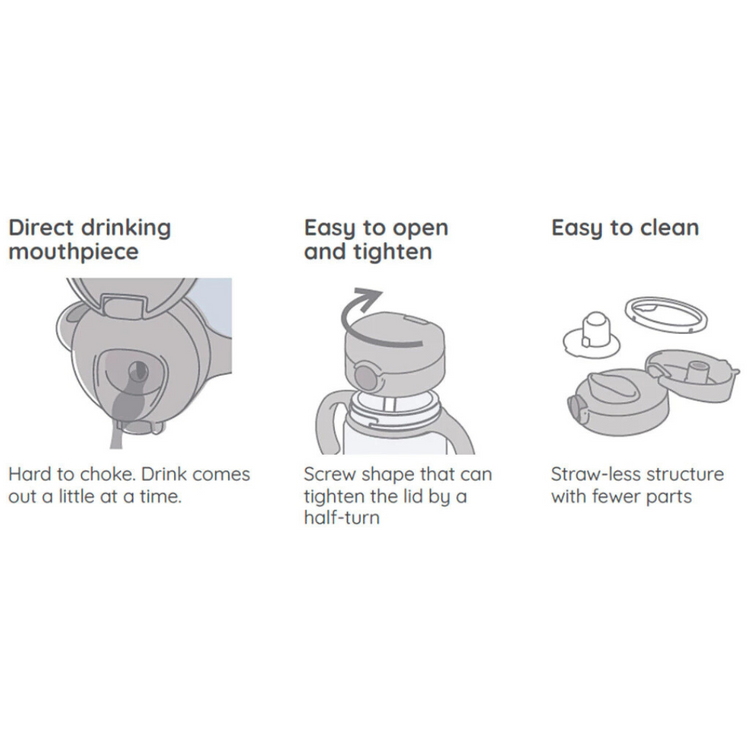 Direct drinking mouthpiece

Hard to choke. Drink comes out a little at a time.

Easy to open and tighten

Screw shape that can tighten the lid by a half-turn

Easy to clean

Straw-less structure with fewer parts