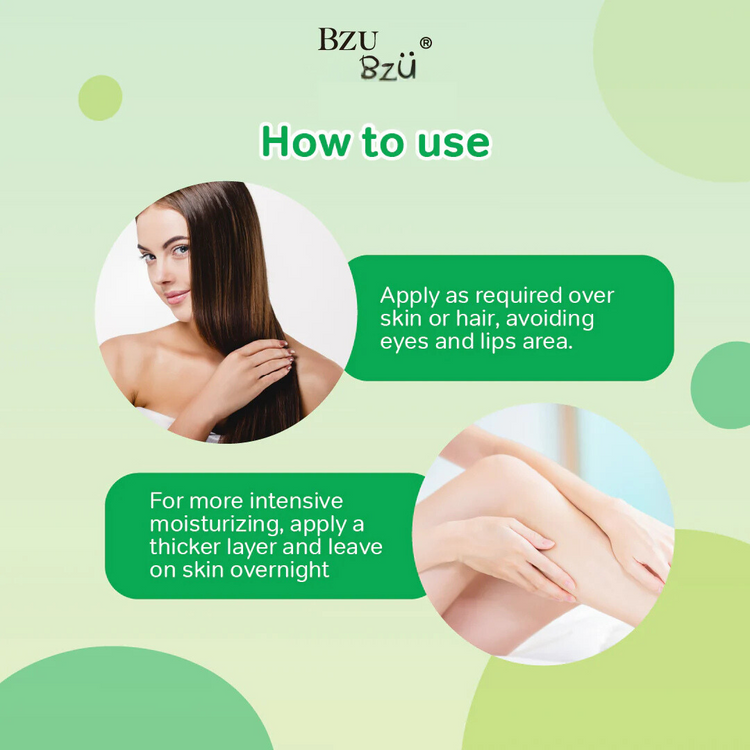 BZU BZÜ ®

How to use

Apply as required over skin or hair, avoiding eyes and lips area.

For more intensive moisturizing, apply a thicker layer and leave on skin overnight