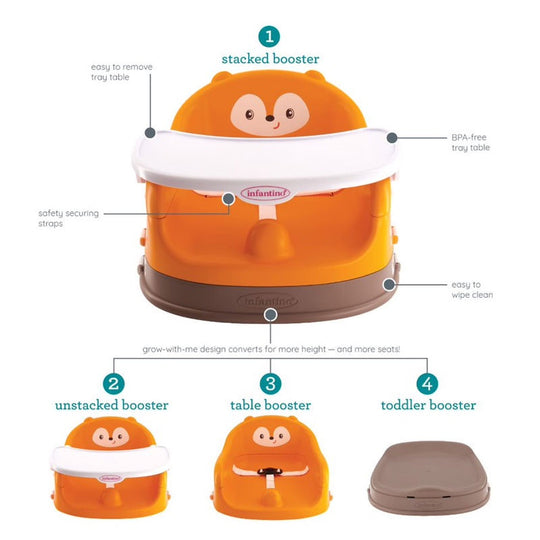 1
stacked booster

easy to remove tray table

BPA-free tray table

infantino

safety securing straps

easy to wipe clean

infantino

grow-with-me design converts for more height — and more seats!

2
unstacked booster

3
table booster

4
toddler booster

infantino