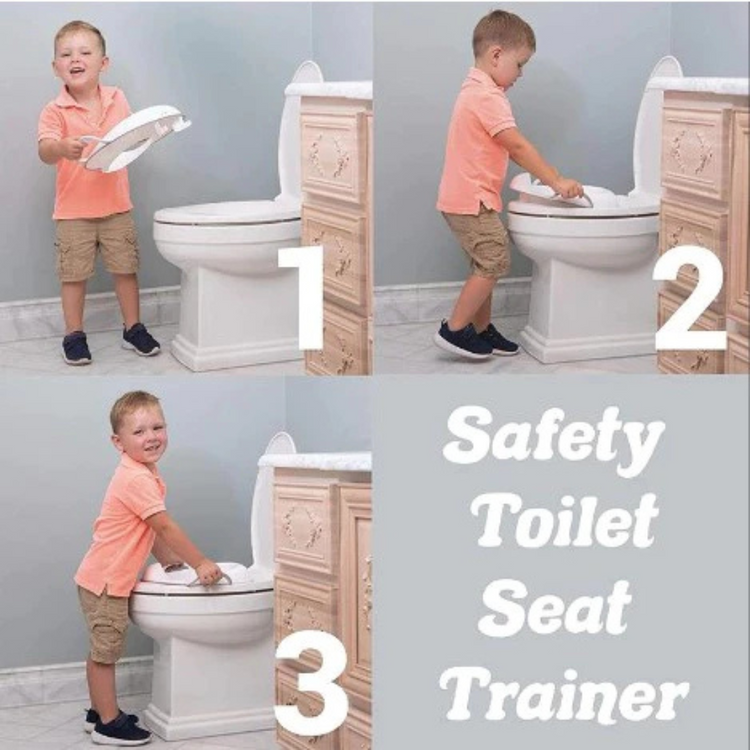 1

2

3

Safety Toilet Seat Trainer