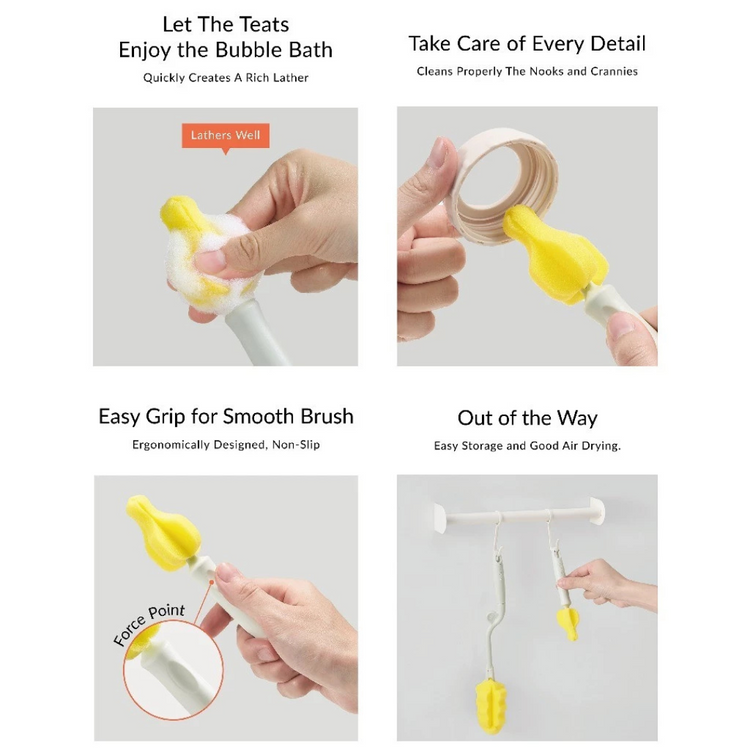 Let The Teats
Enjoy the Bubble Bath
Quickly Creates A Rich Lather

Lathers Well

Take Care of Every Detail
Cleans Properly The Nooks and Crannies

Easy Grip for Smooth Brush
Ergonomically Designed, Non-Slip

Force Point

Out of the Way
Easy Storage and Good Air Drying.